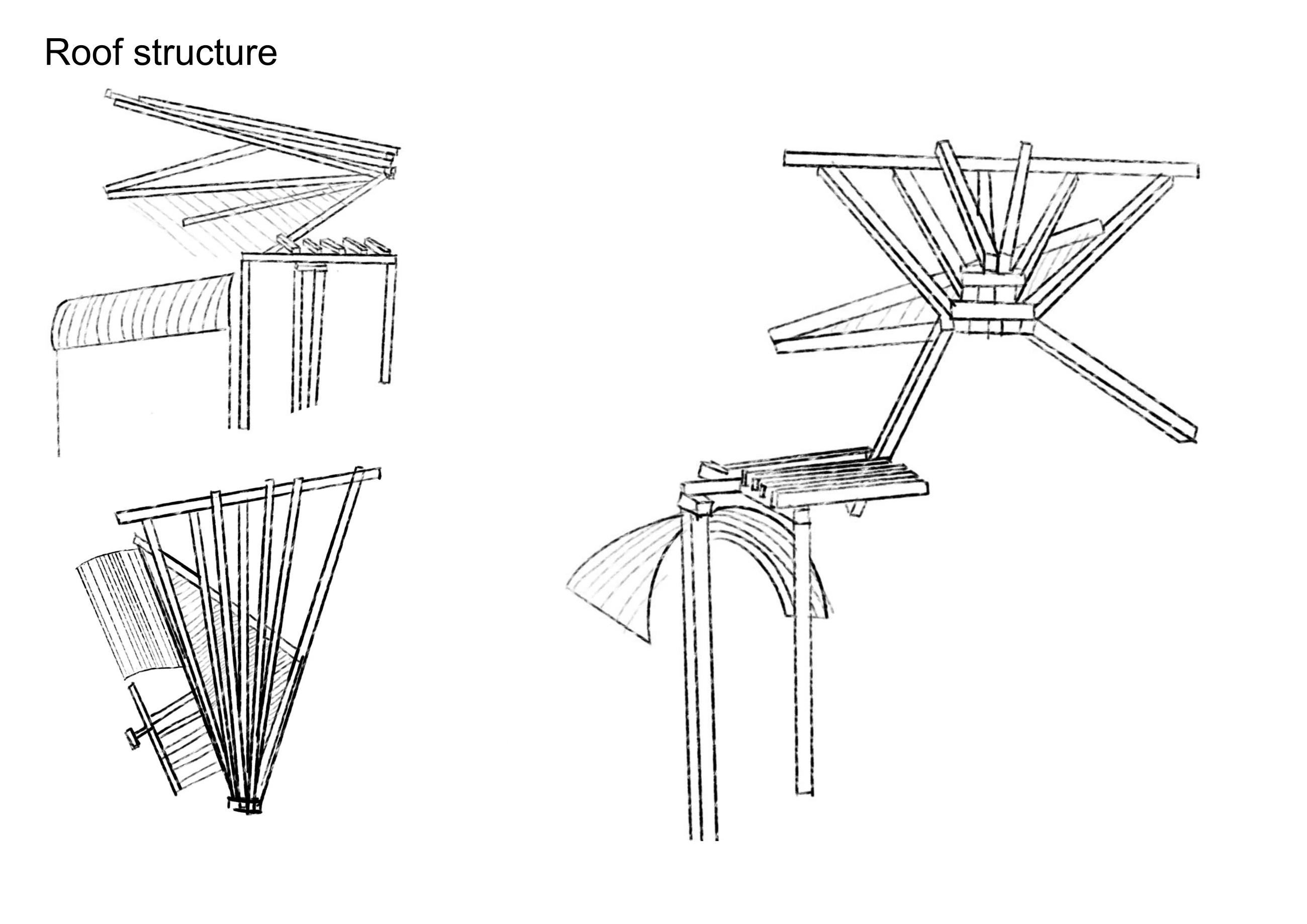 Roof structure